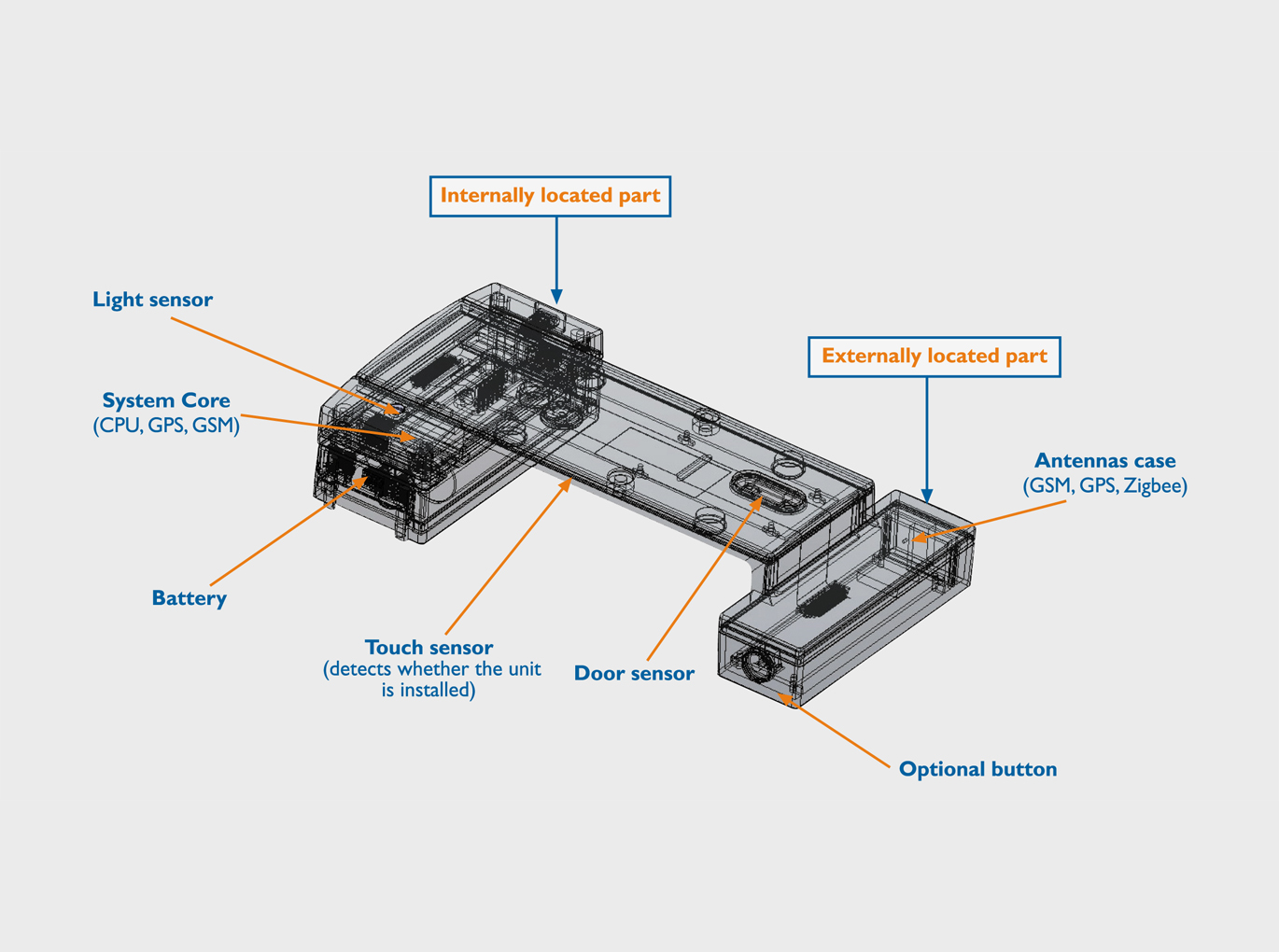 Internally located part

Light sensor

Externally located part

System Core
(CPU, GPS, GSM)

Antennas case
(GSM, GPS, Zigbee)

Battery

Touch sensor
(detects whether the unit is installed)

Door sensor

Optional button